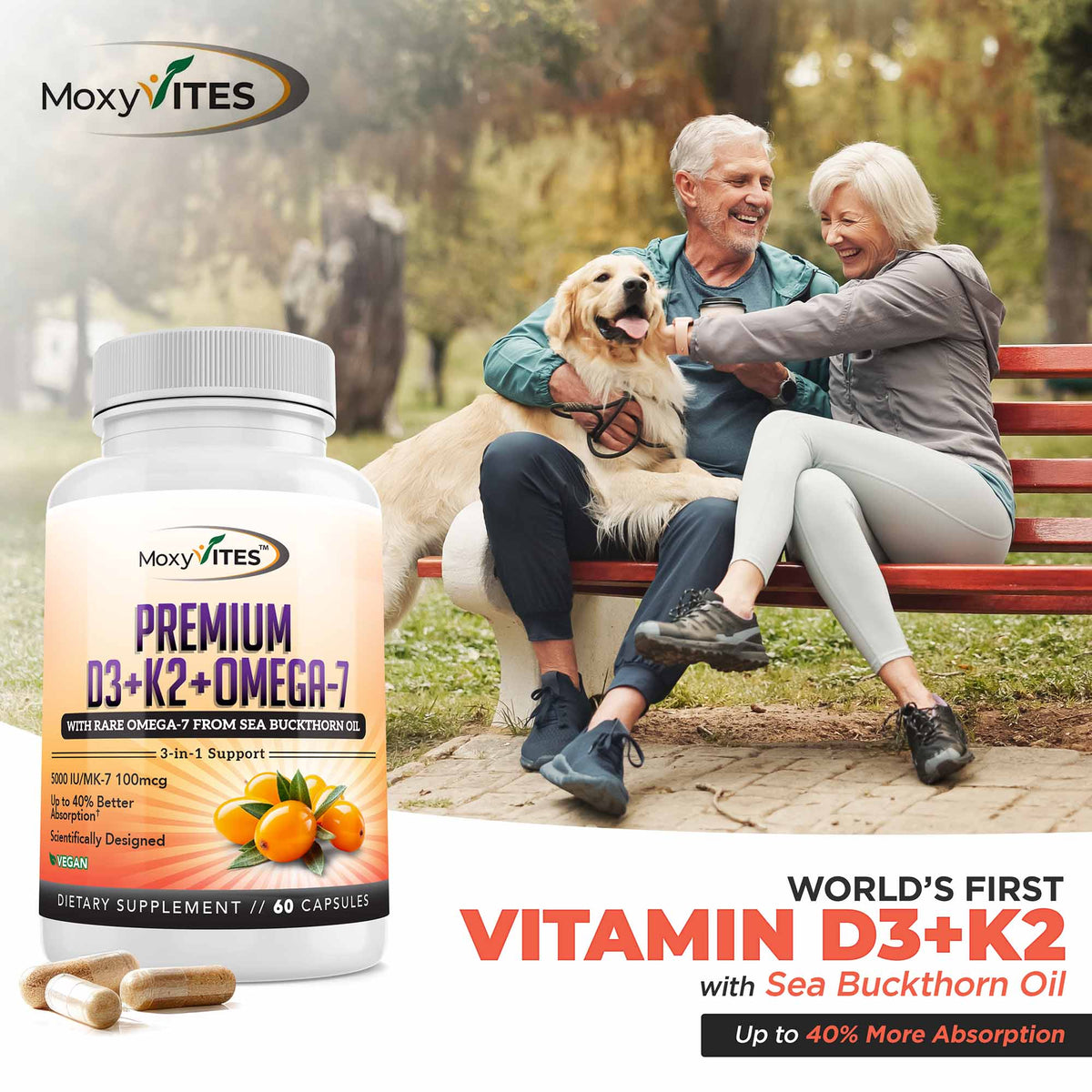 MoxyVITES

MoxyVITES™

PREMIUM
D3+K2+OMEGA-7

WITH RARE OMEGA-7 FROM SEA BUCKTHORN OIL

3-in-1 Support

5000 IU/MK-7 100mcg

Up to 40% Better Absorption†

Scientifically Designed

VEGAN

DIETARY SUPPLEMENT // 60 CAPSULES

WORLD'S FIRST
VITAMIN D3+K2
with Sea Buckthorn Oil

Up to 40% More Absorption